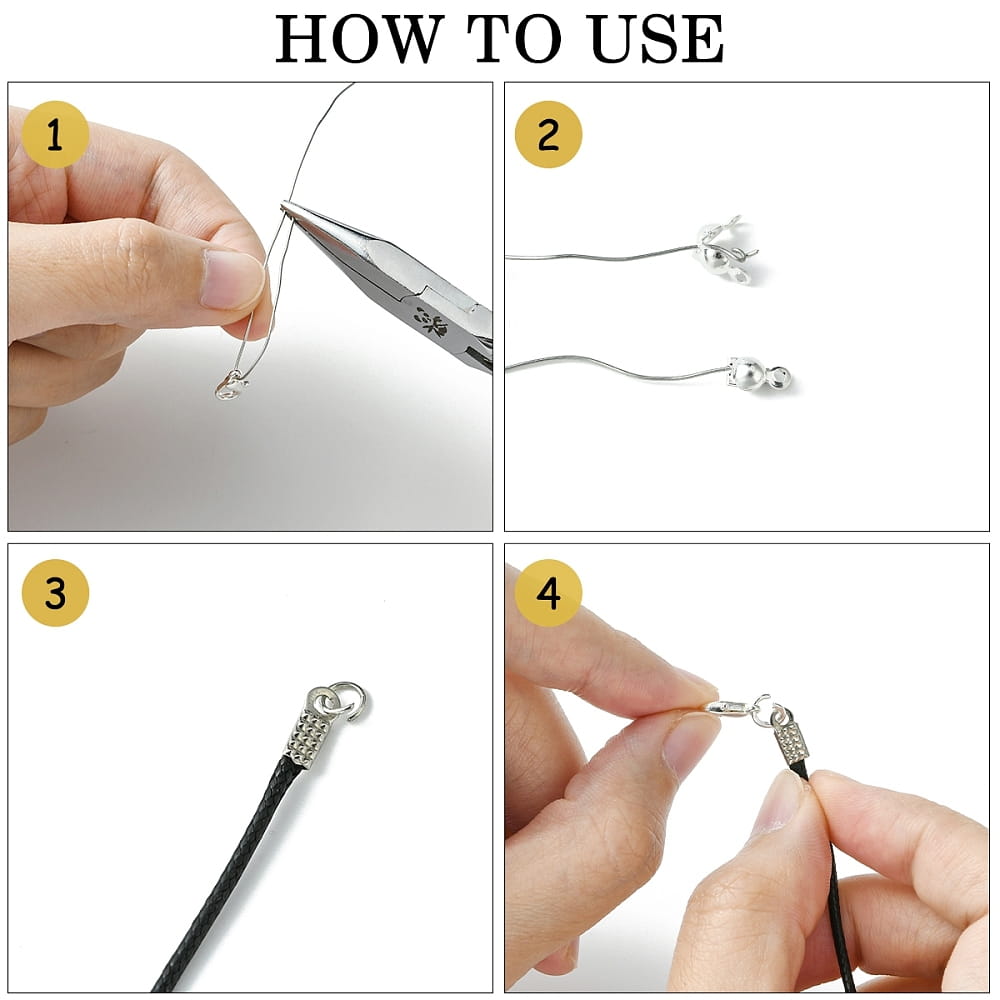 HOW TO USE

1

2

3

4